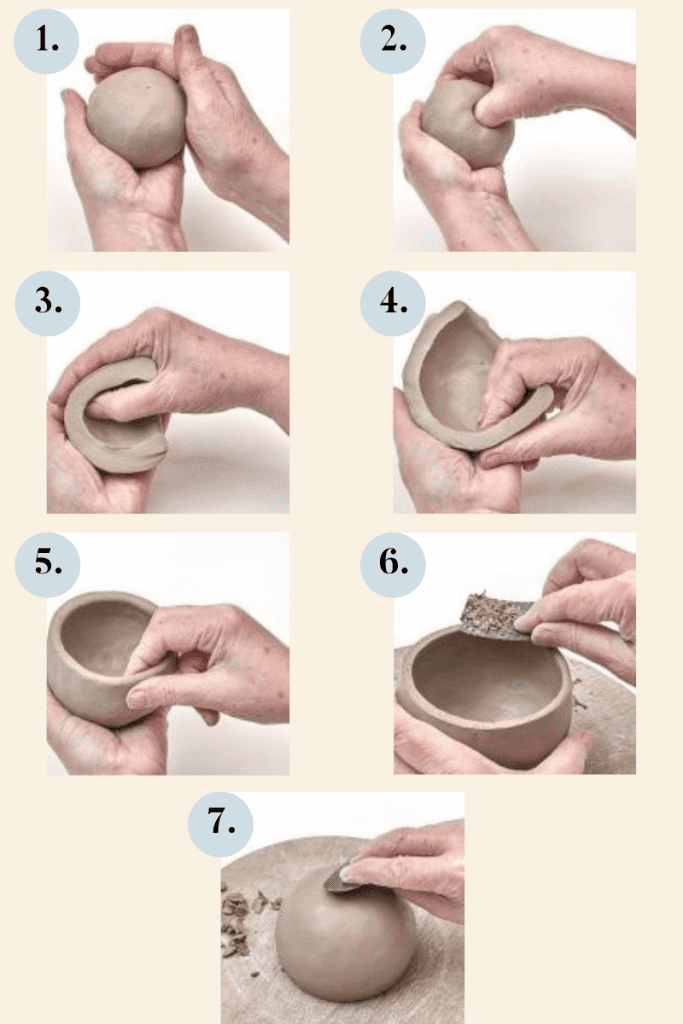 1.

2.

3.

4.

5.

6.

7.